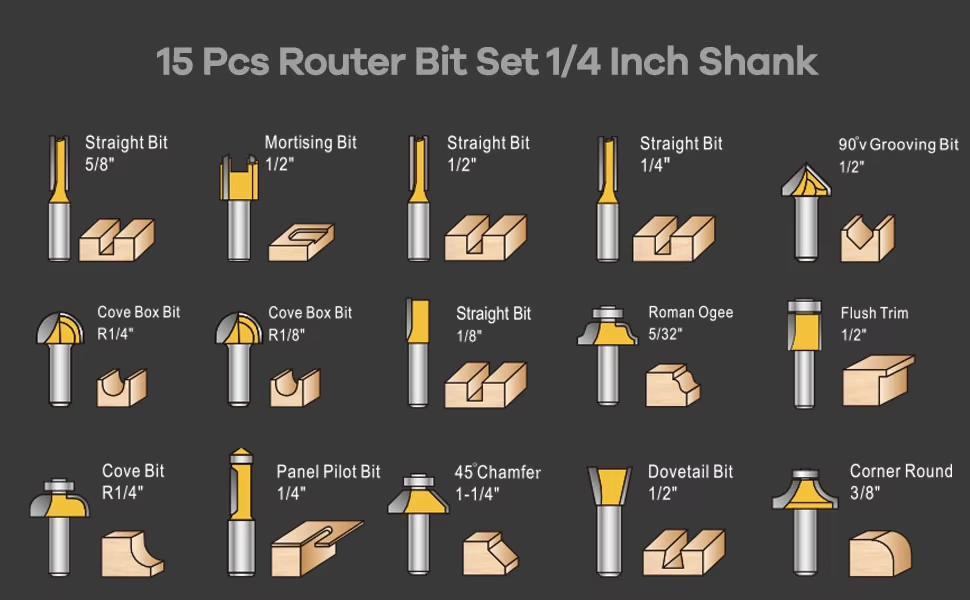 15 Pcs Router Bit Set 1/4 Inch Shank

Straight Bit
5/8"

Mortising Bit
1/2"

Straight Bit
1/2"

Straight Bit
1/4"

90°v Grooving Bit
1/2"

Cove Box Bit
R1/4"

Cove Box Bit
R1/8"

Straight Bit
1/8"

Roman Ogee
5/32"

Flush Trim
1/2"

Cove Bit
R1/4"

Panel Pilot Bit
1/4"

45°Chamfer
1-1/4"

Dovetail Bit
1/2"

Corner Round
3/8"